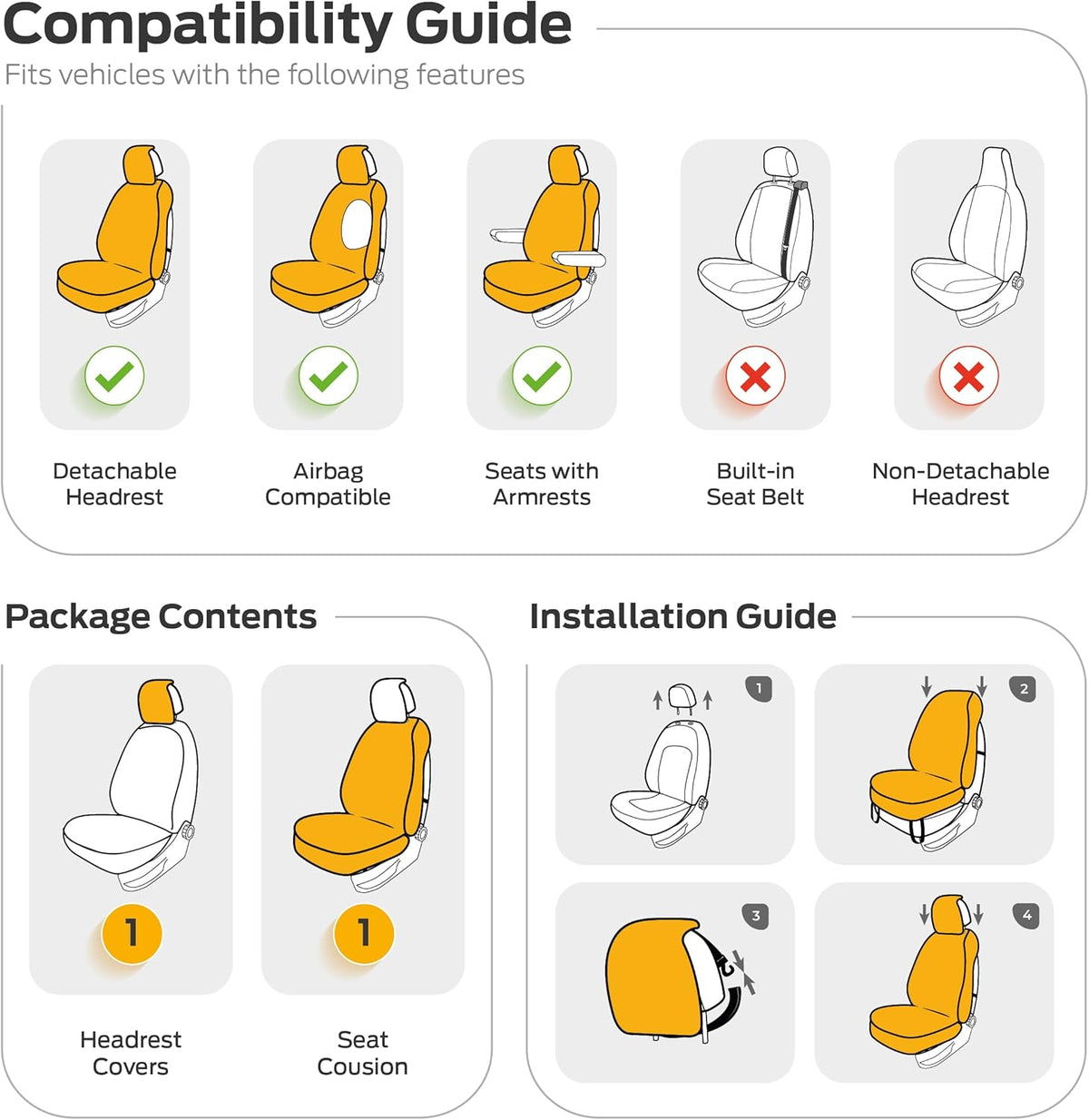 Compatibility Guide
Fits vehicles with the following features

Detachable Headrest

Airbag Compatible

Seats with Armrests

Built-in Seat Belt

Non-Detachable Headrest

Package Contents

1

Headrest Covers

1

Seat Cousion

Installation Guide

1

2

3

4