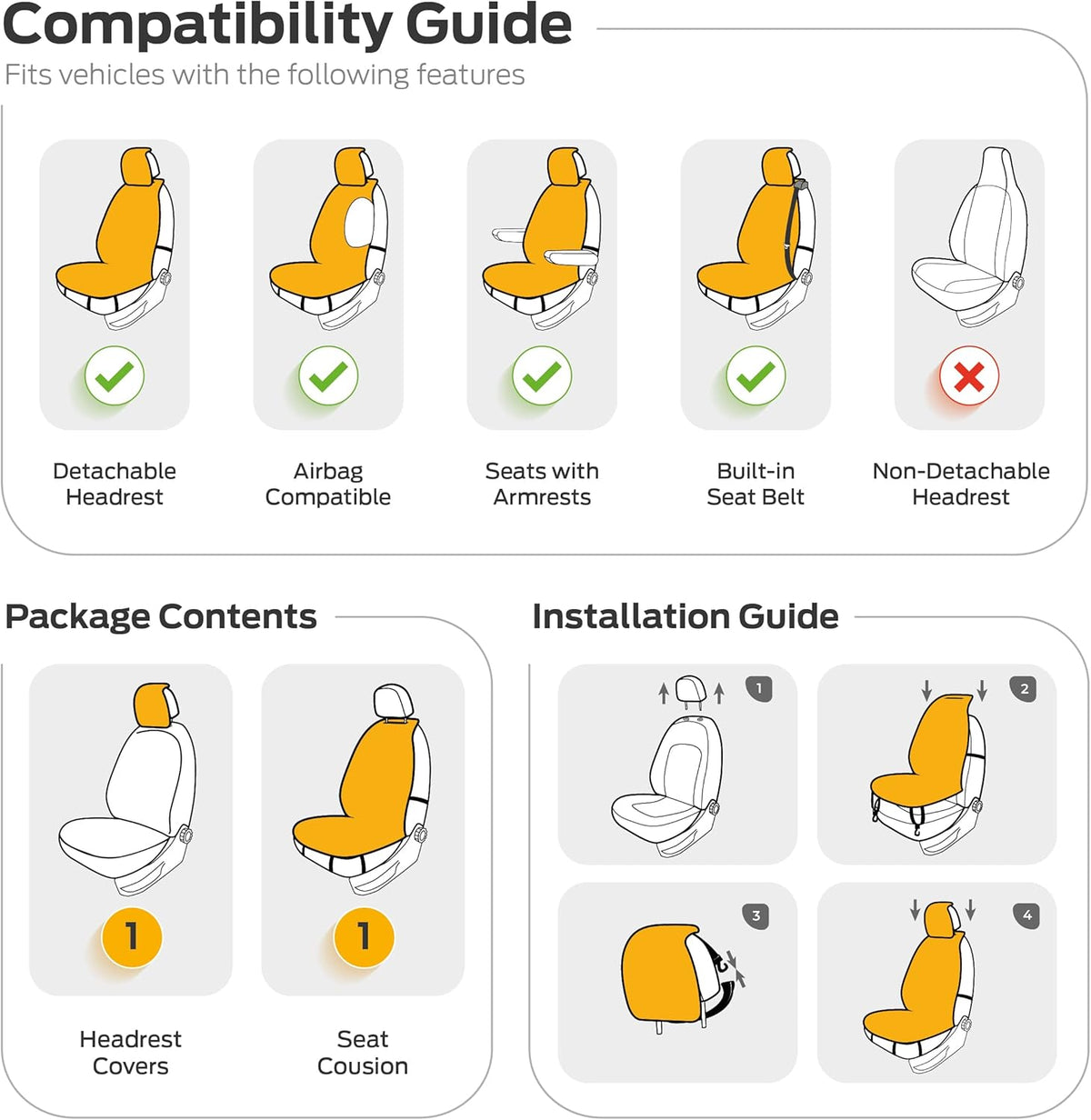 Compatibility Guide
Fits vehicles with the following features

Detachable Headrest

Airbag Compatible

Seats with Armrests

Built-in Seat Belt

Non-Detachable Headrest

Package Contents

1
Headrest Covers

1
Seat Cousion

Installation Guide

1

2

3

4