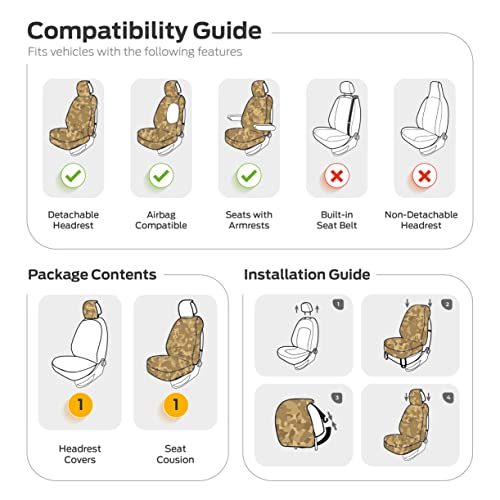 Compatibility Guide
Fits vehicles with the following features

Detachable Headrest

Airbag Compatible

Seats with Armrests

Built-in Seat Belt

Non-Detachable Headrest

Package Contents

1

Headrest Covers

1

Seat Cousion

Installation Guide

1

2

3

4